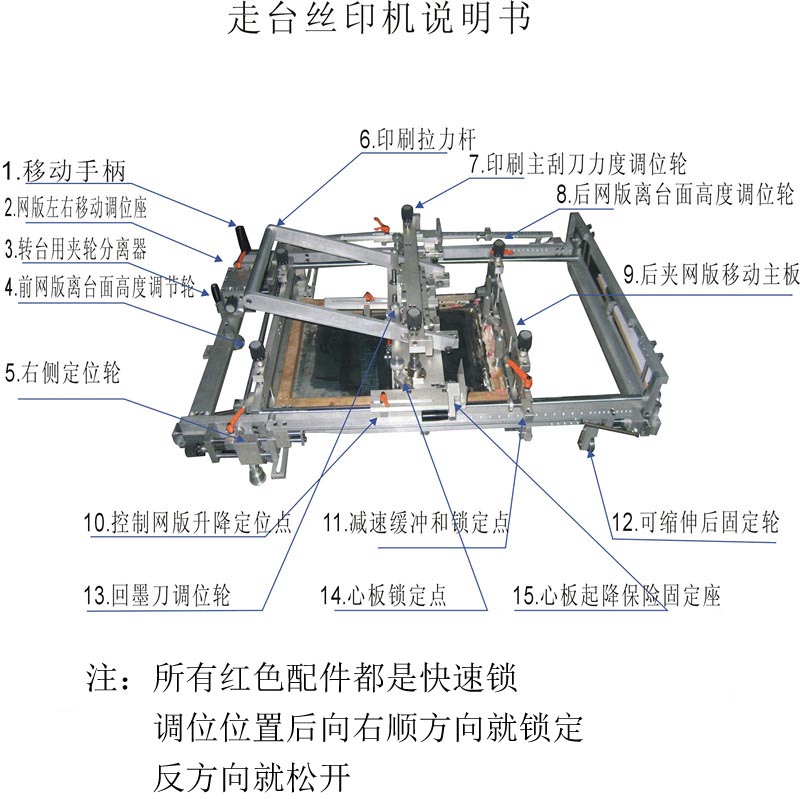 走台丝印机说明书

1.移动手柄
2.网版左右移动调位座
3.转台用夹轮分离器
4.前网版离台面高度调节轮
5.右侧定位轮
6.印刷拉力杆
7.印刷主刮刀力度调位轮
8.后网版离台面高度调位轮
9.后夹网版移动主板
10.控制网版升降定位点
11.减速缓冲和锁定点
12.可缩伸后固定轮
13.回墨刀调位轮
14.心板锁定点
15.心板起降保险固定座

注：所有红色配件都是快速锁
调位位置后向右顺方向就锁定
反方向就松开