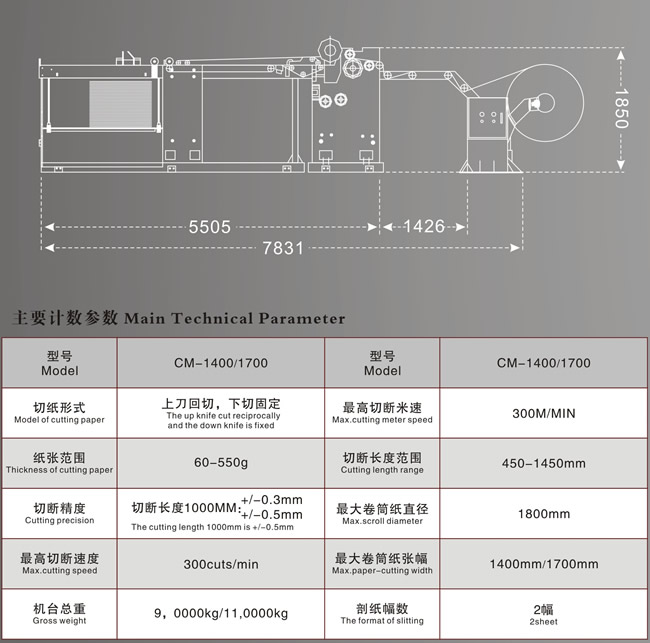 1850

5505

1426

7831

主要计数参数 Main Technical Parameter

| 型号 Model | CM-1400/1700 | 型号 Model | CM-1400/1700 |
|---|---|---|---|
| 切纸形式 Model of cutting paper | 上刀回切，下切固定 The up knife cut reciprocally and the down knife is fixed | 最高切断米速 Max.cutting meter speed | 300M/MIN |
| 纸张范围 Thickness of cutting paper | 60-550g | 切断长度范围 Cutting length range | 450-1450mm |
| 切断精度 Cutting precision | 切断长度1000MM: +/-0.3mm +/-0.5mm The cutting length 1000mm is +/-0.5mm | 最大卷筒纸直径 Max.scroll diameter | 1800mm |
| 最高切断速度 Max.cutting speed | 300cuts/min | 最大卷筒纸张幅 Max.paper-cutting width | 1400mm/1700mm |
| 机台总重 Gross weight | 9，0000kg/11,0000kg | 剖纸幅数 The format of slitting | 2幅 2sheet |